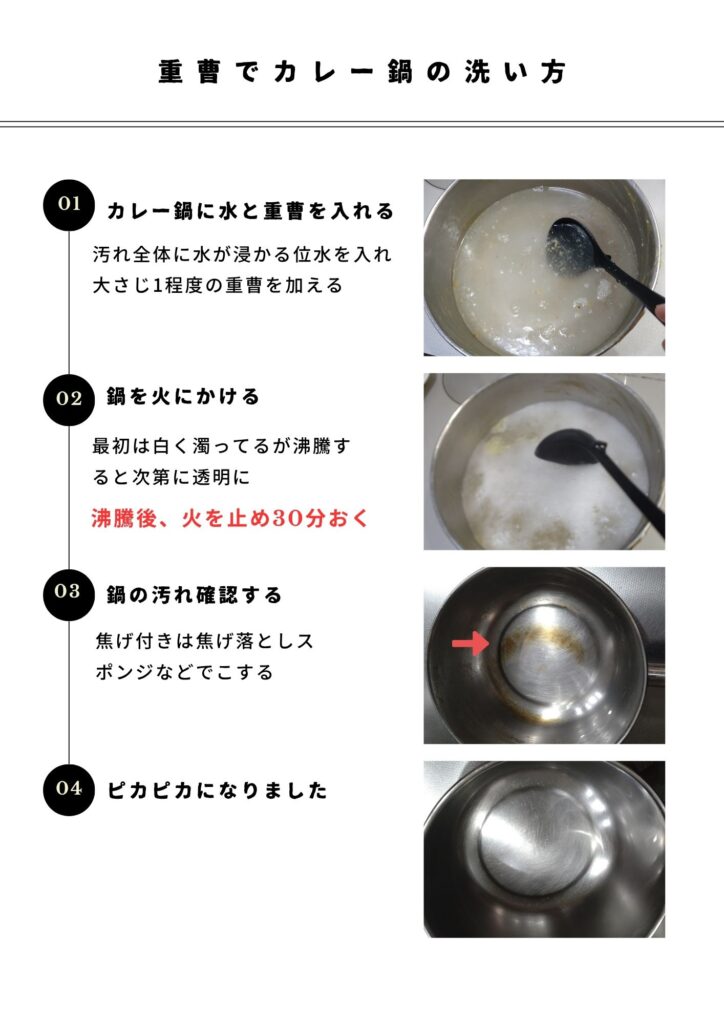 重曹でカレー鍋の洗い方

01 カレー鍋に水と重曹を入れる

汚れ全体に水が浸かる位水を入れ大さじ1程度の重曹を加える

02 鍋を火にかける

最初は白く濁ってるが沸騰すると次第に透明に

沸騰後、火を止め30分おく

03 鍋の汚れ確認する

焦げ付きは焦げ落としスポンジなどでこする

04 ピカピカになりました